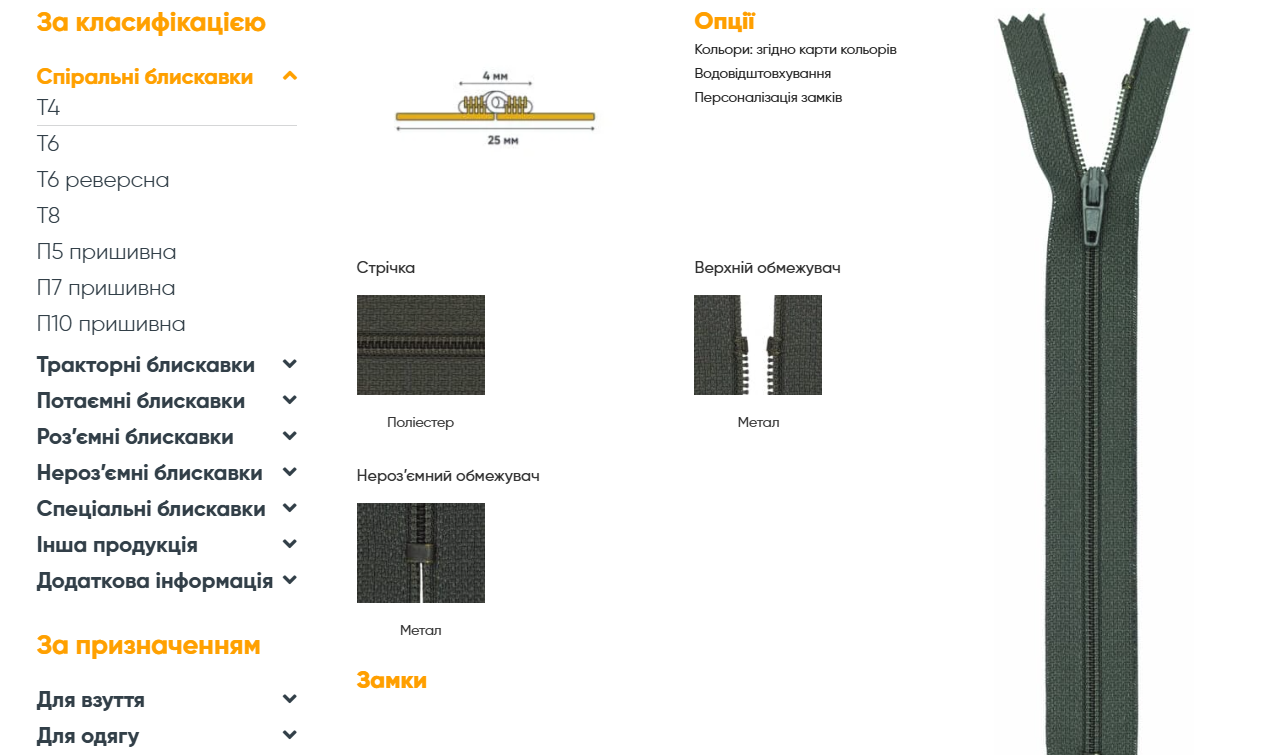 За класифікацією

Спіральні блискавки

Т4

Т6

Т6 реверсна

Т8

П5 пришивна

П7 пришивна

П10 пришивна

Тракторні блискавки

Потаємні блискавки

Роз'ємні блискавки

Нероз'ємні блискавки

Спеціальні блискавки

Інша продукція

Додаткова інформація

За призначенням

Для взуття

Для одягу

4 мм

25 мм

Стрічка

Поліестер

Нероз'ємний обмежувач

Метал

Замки

Опції

Кольори: згідно карти кольорів

Водовідштовхування

Персоналізація замків

Верхній обмежувач

Метал